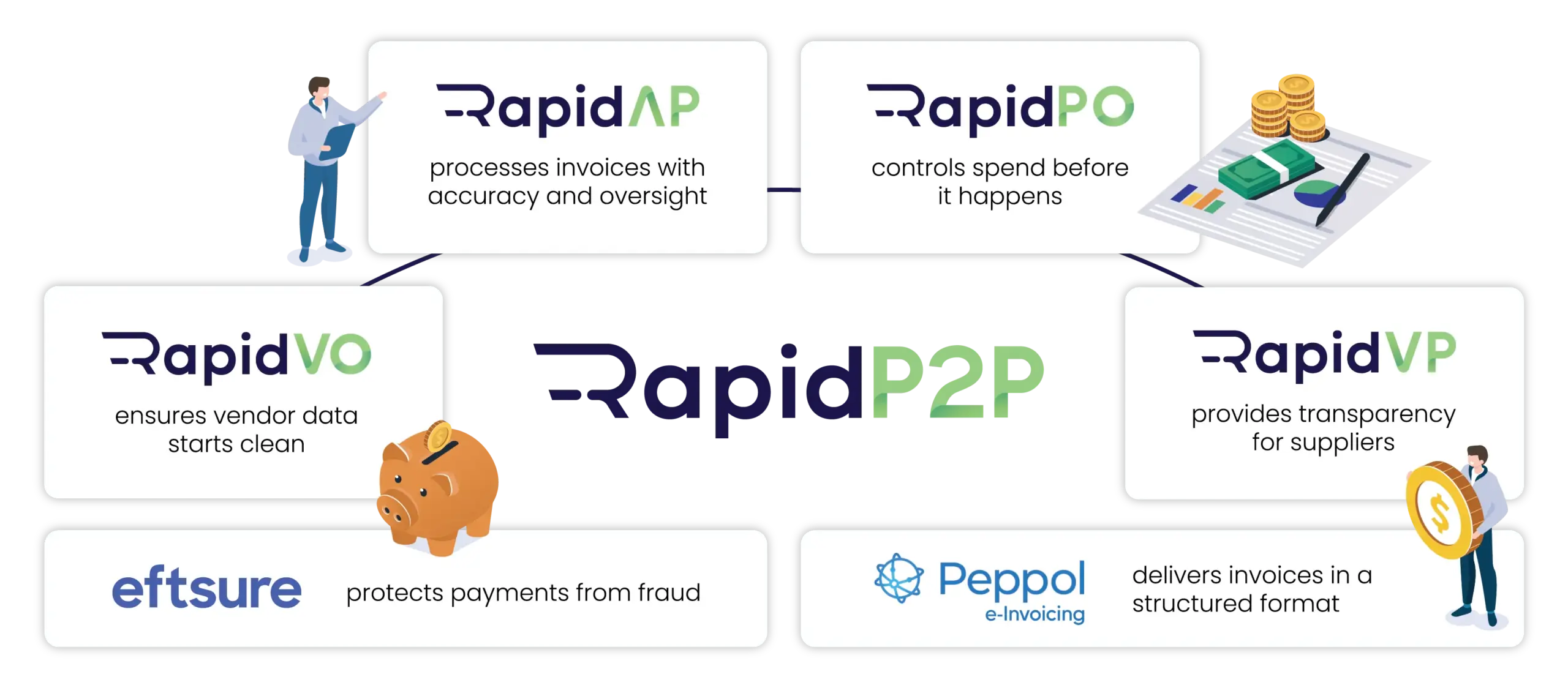 RapidAP
processes invoices with accuracy and oversight

RapidPO
controls spend before it happens

RapidVO
ensures vendor data starts clean

RapidP2P

RapidVP
provides transparency for suppliers

eftsure
protects payments from fraud

Peppol
e-Invoicing
delivers invoices in a structured format